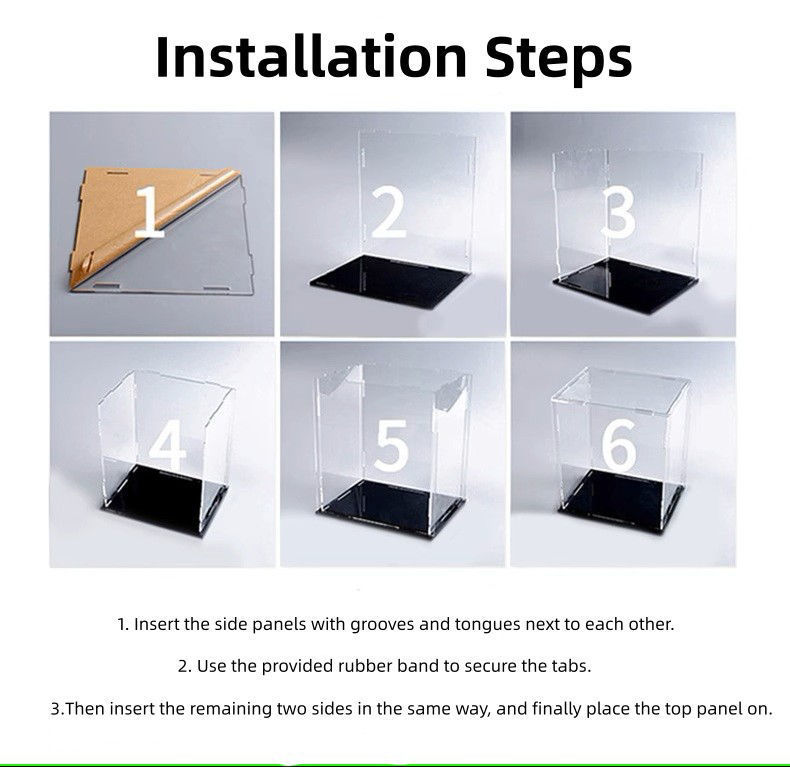 Installation Steps

1

2

3

4

5

6

1. Insert the side panels with grooves and tongues next to each other.

2. Use the provided rubber band to secure the tabs.

3.Then insert the remaining two sides in the same way, and finally place the top panel on.