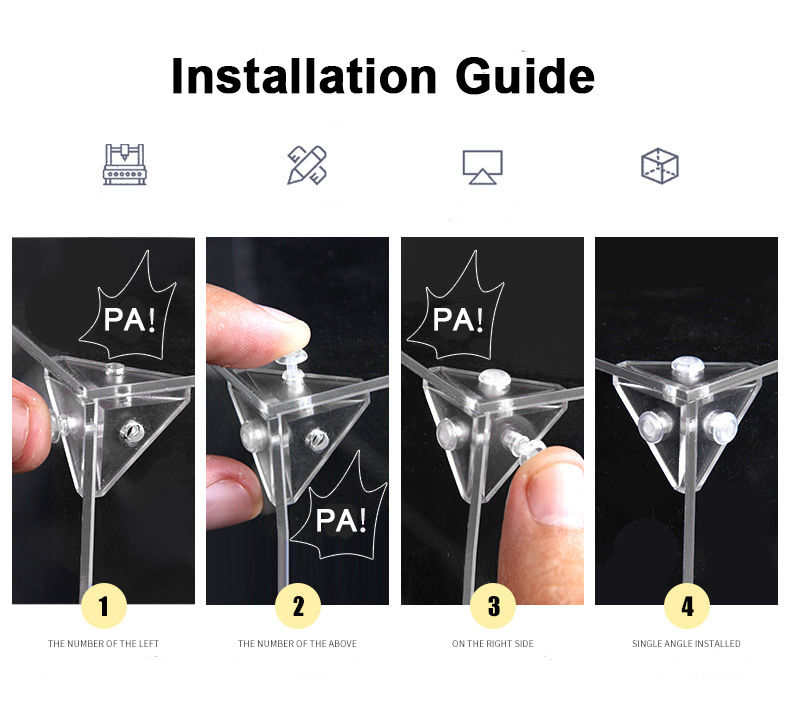 Installation Guide

PA!

PA!

PA!

PA!

1

THE NUMBER OF THE LEFT

2

THE NUMBER OF THE ABOVE

3

ON THE RIGHT SIDE

4

SINGLE ANGLE INSTALLED